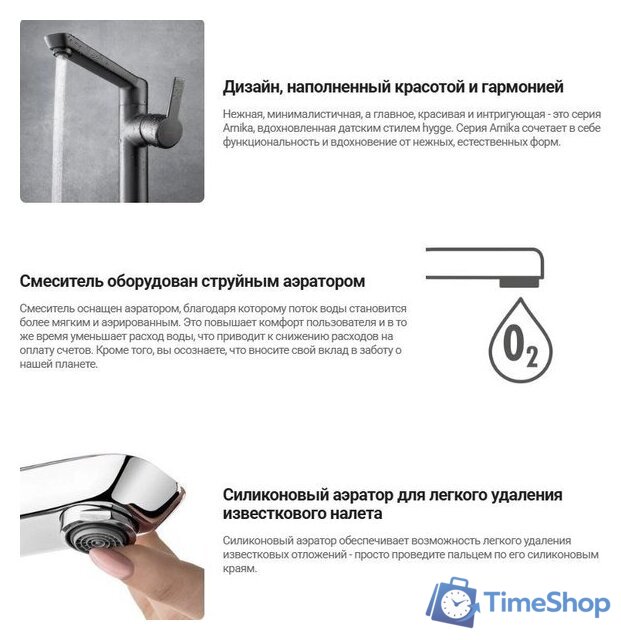 Дизайн, наполненный красотой и гармонией

Нежная, минималистичная, а главное, красивая и интригующая - это серия Arnika, вдохновленная датским стилем hygge. Серия Arnika сочетает в себе функциональность и вдохновение от нежных, естественных форм.

Смеситель оборудован струйным аэратором

Смеситель оснащен аэратором, благодаря которому поток воды становится более мягким и аэрированным. Это повышает комфорт пользователя и в то же время уменьшает расход воды, что приводит к снижению расходов на оплату счетов. Кроме того, вы осознаете, что вносите свой вклад в заботу о нашей планете.

$O_2$

Силиконовый аэратор для легкого удаления известкового налета

Силиконовый аэратор обеспечивает возможность легкого удаления известковых отложений - просто проведите пальцем по его силиконовым краям.

TimeShop