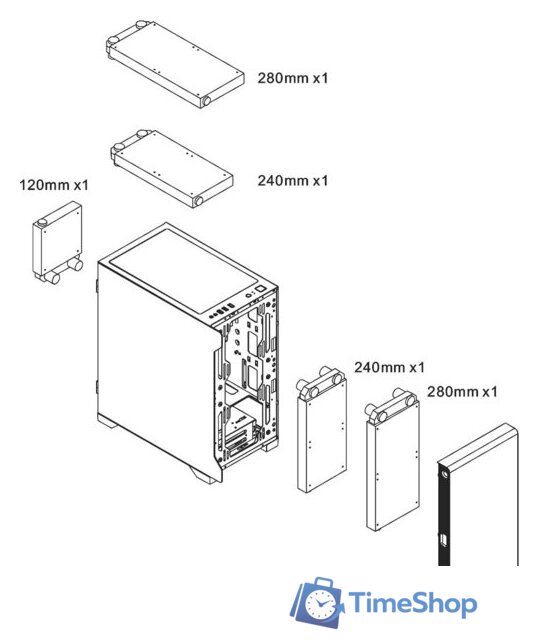 280mm x1

240mm x1

120mm x1

240mm x1

280mm x1

TimeShop