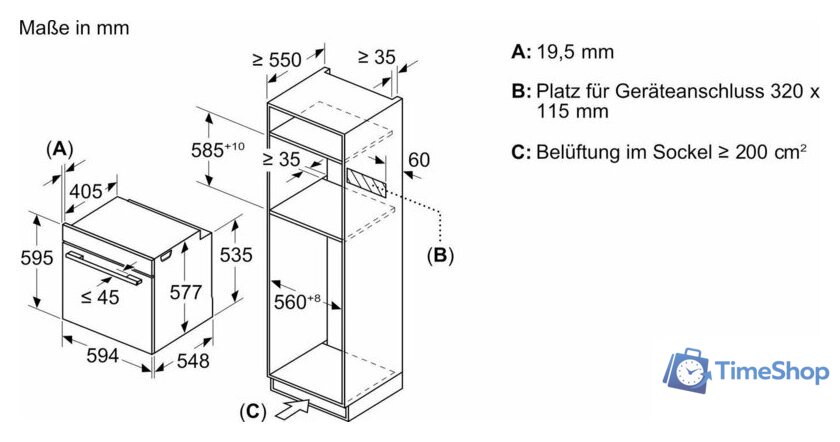 Maße in mm

(A)
405
595
≤ 45
577
535
594
548

≥ 550
≥ 35
$585^{+10}$
≥ 35
60
(B)
$560^{+8}$
(C)

A: 19,5 mm

B: Platz für Geräteanschluss 320 x 115 mm

C: Belüftung im Sockel ≥ 200 $cm^2$

TimeShop