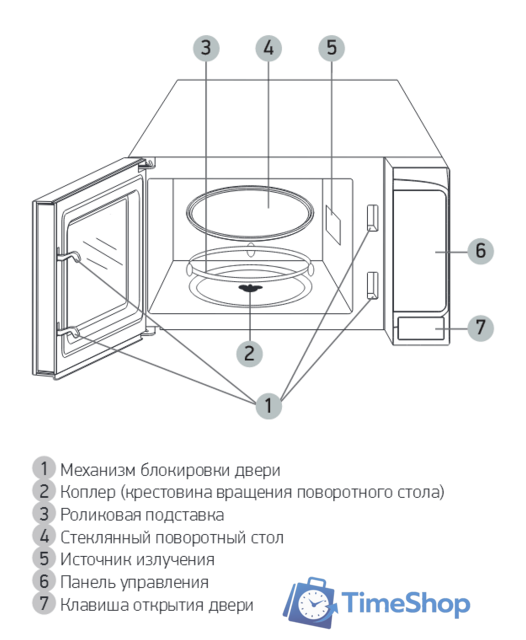 3
4
5
6
7
2
1

1 Механизм блокировки двери
2 Коплер (крестовина вращения поворотного стола)
3 Роликовая подставка
4 Стеклянный поворотный стол
5 Источник излучения
6 Панель управления
7 Клавиша открытия двери

TimeShop