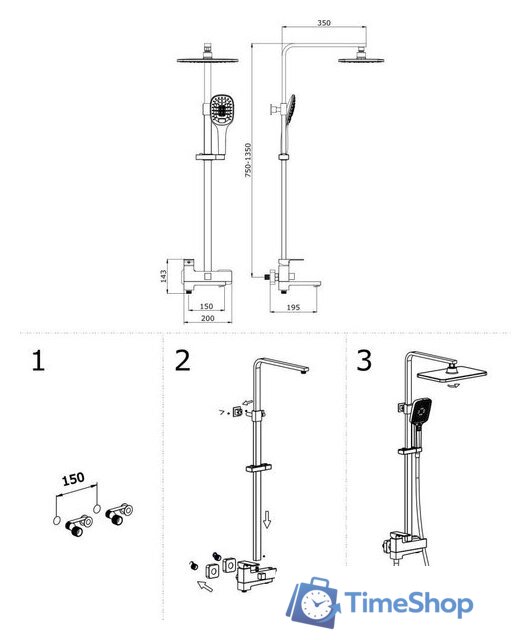 350

750-1350

143

150

200

195

1

150

2

3

TimeShop