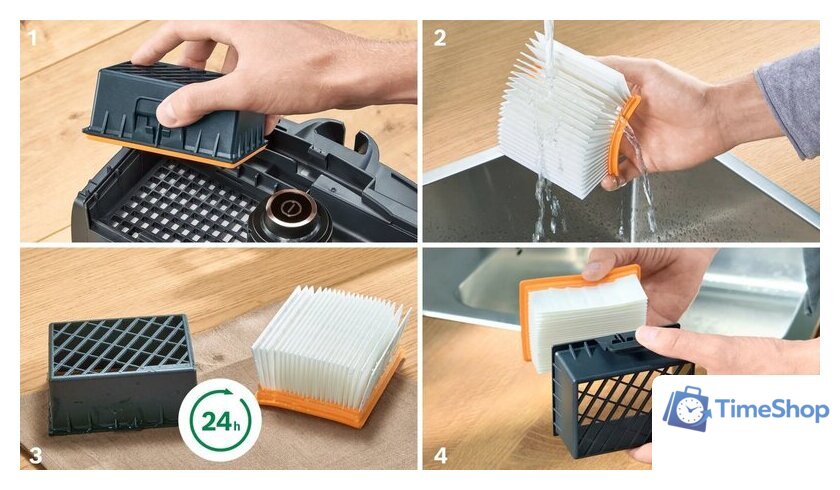 1

2

3

24h

4

TimeShop