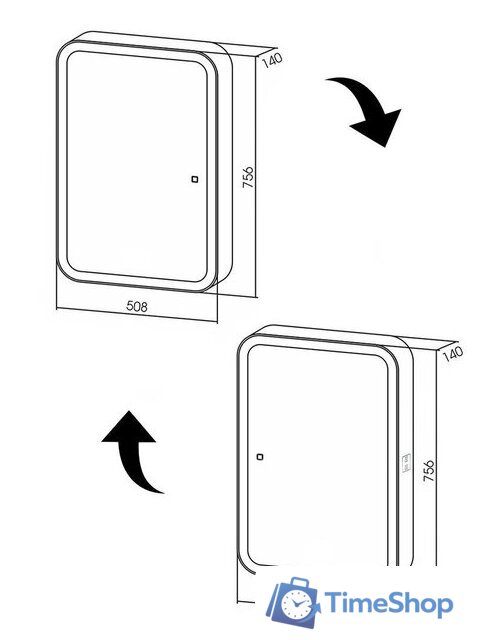 140
756
508
140
756
TimeShop