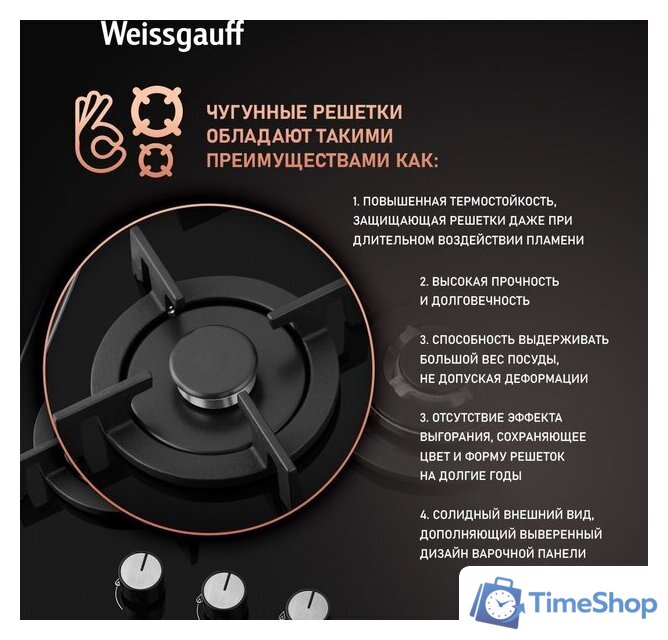 Weissgauff

ЧУГУННЫЕ РЕШЕТКИ ОБЛАДАЮТ ТАКИМИ ПРЕИМУЩЕСТВАМИ КАК:

1. ПОВЫШЕННАЯ ТЕРМОСТОЙКОСТЬ, ЗАЩИЩАЮЩАЯ РЕШЕТКИ ДАЖЕ ПРИ ДЛИТЕЛЬНОМ ВОЗДЕЙСТВИИ ПЛАМЕНИ

2. ВЫСОКАЯ ПРОЧНОСТЬ И ДОЛГОВЕЧНОСТЬ

3. СПОСОБНОСТЬ ВЫДЕРЖИВАТЬ БОЛЬШОЙ ВЕС ПОСУДЫ, НЕ ДОПУСКАЯ ДЕФОРМАЦИИ

3. ОТСУТСТВИЕ ЭФФЕКТА ВЫГОРАНИЯ, СОХРАНЯЮЩЕЕ ЦВЕТ И ФОРМУ РЕШЕТОК НА ДОЛГИЕ ГОДЫ

4. СОЛИДНЫЙ ВНЕШНИЙ ВИД, ДОПОЛНЯЮЩИЙ ВЫВЕРЕННЫЙ ДИЗАЙН ВАРОЧНОЙ ПАНЕЛИ

TimeShop