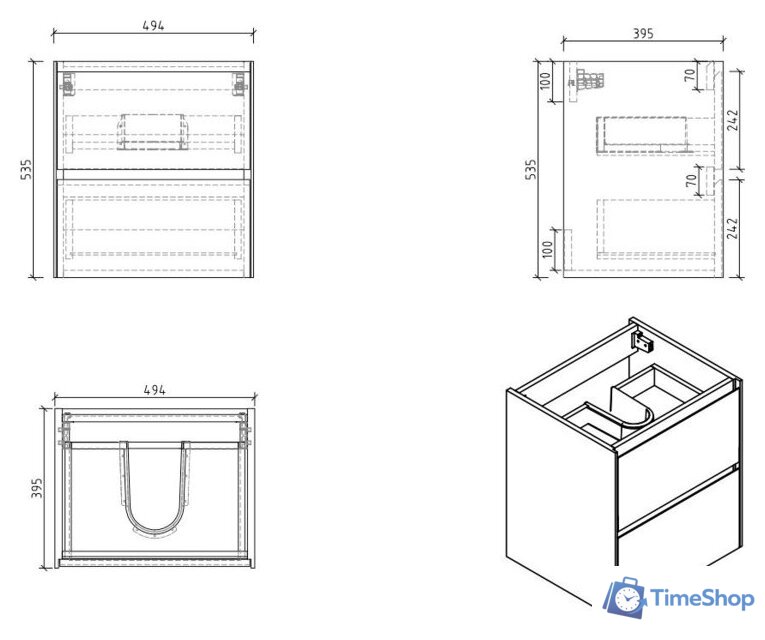 494

535

395

100

70

242

535

70

242

100

494

395

TimeShop