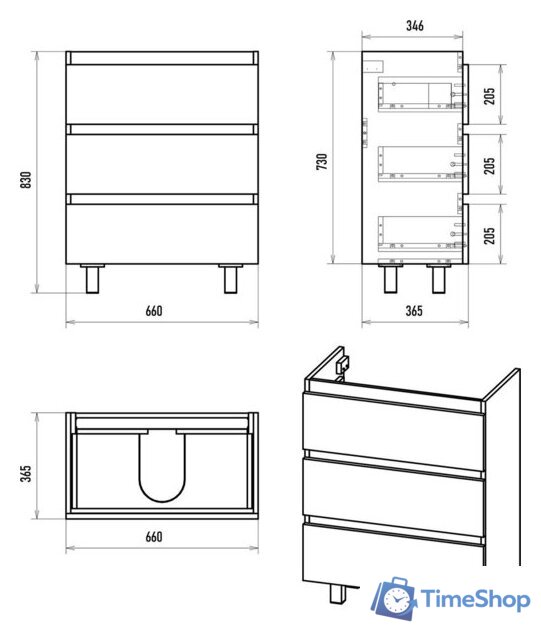 830

660

346

730

205

205

205

365

365

660

TimeShop