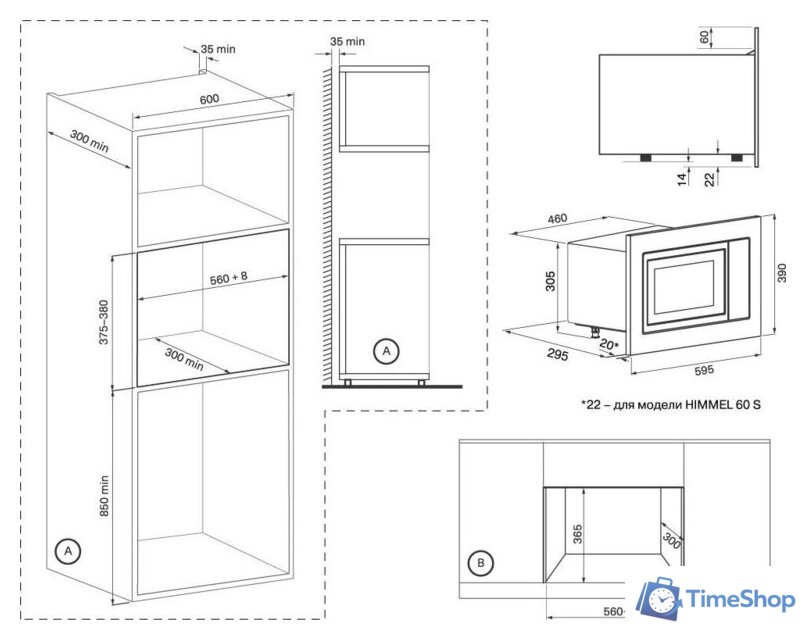 35 min
600
300 min
560 + 8
375–380
300 min
850 min
A
35 min
A
60
14
22
460
305
390
295
20*
595
*22 – для модели HIMMEL 60 S
365
300
B
560
TimeShop