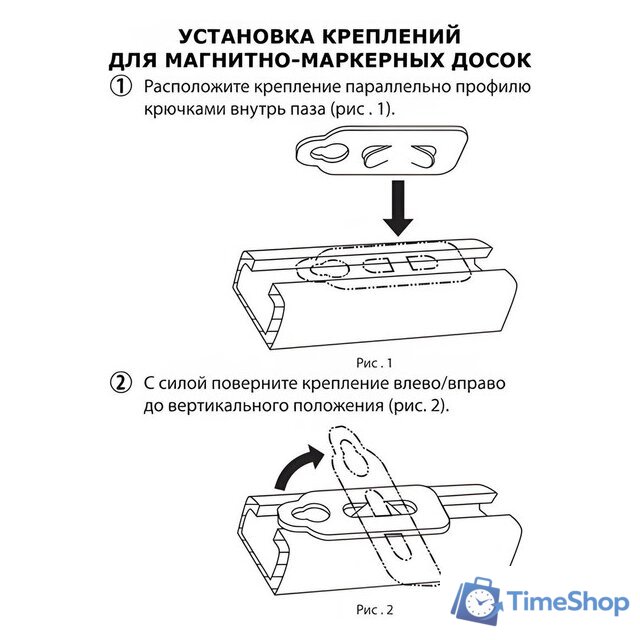 УСТАНОВКА КРЕПЛЕНИЙ
ДЛЯ МАГНИТНО-МАРКЕРНЫХ ДОСОК

① Расположите крепление параллельно профилю крючками внутрь паза (рис . 1).

Рис . 1

② С силой поверните крепление влево/вправо до вертикального положения (рис. 2).

Рис . 2

TimeShop