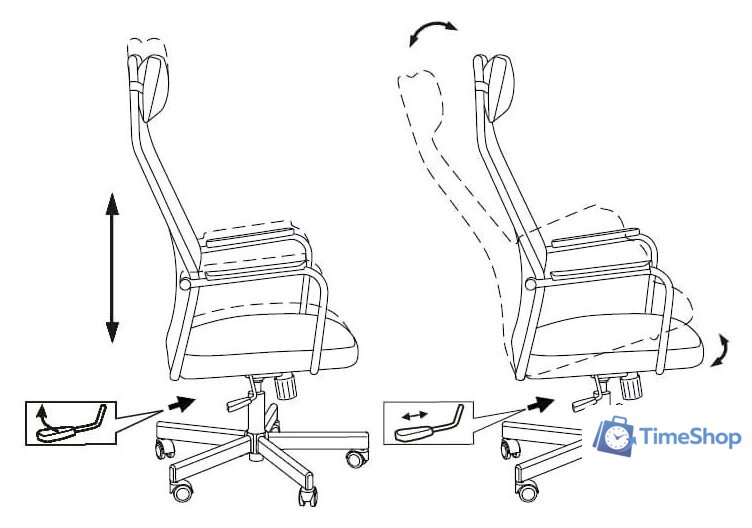 TimeShop