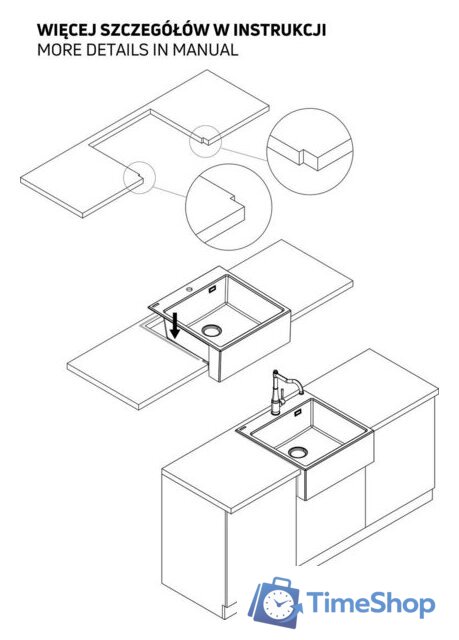 WIĘCEJ SZCZEGÓŁÓW W INSTRUKCJI
MORE DETAILS IN MANUAL

TimeShop