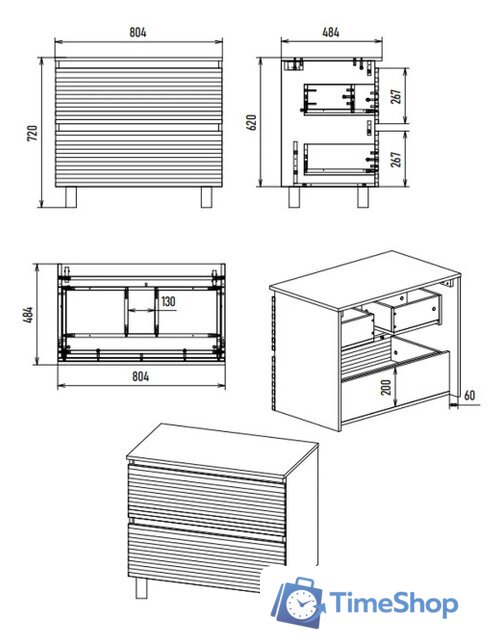 804

720

484

620

267

267

484

130

804

200

60

TimeShop