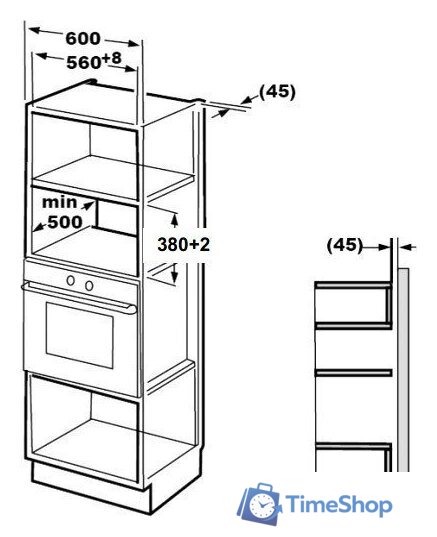 600
$560^{+8}$
(45)
min
500
380+2
(45)
TimeShop