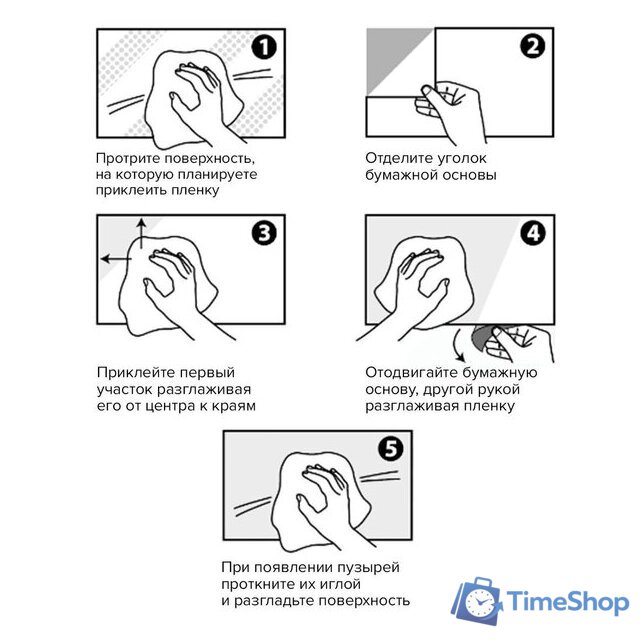 1

Протрите поверхность, на которую планируете приклеить пленку

2

Отделите уголок бумажной основы

3

Приклейте первый участок разглаживая его от центра к краям

4

Отодвигайте бумажную основу, другой рукой разглаживая пленку

5

При появлении пузырей проткните их иглой и разгладьте поверхность

TimeShop