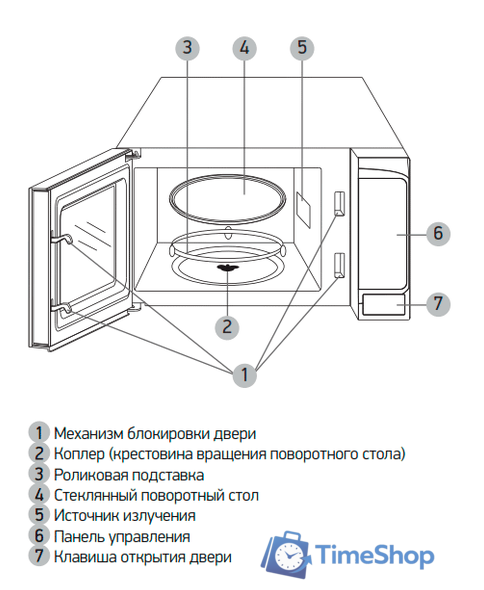 3
4
5
6
7
2
1

1 Механизм блокировки двери
2 Коплер (крестовина вращения поворотного стола)
3 Роликовая подставка
4 Стеклянный поворотный стол
5 Источник излучения
6 Панель управления
7 Клавиша открытия двери

TimeShop