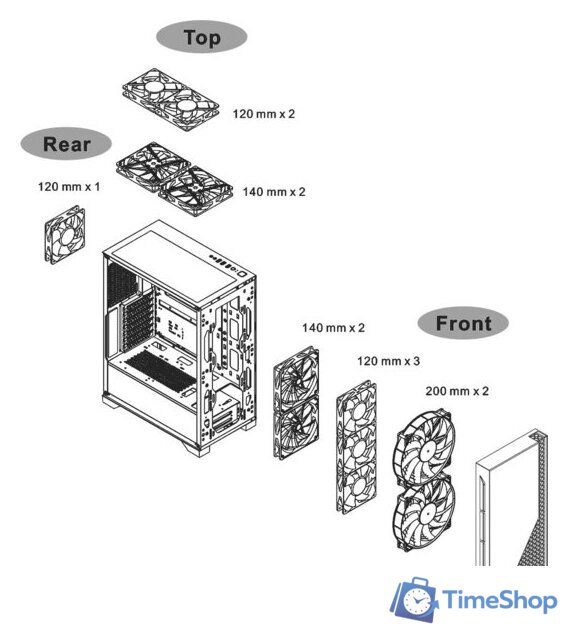 Top

120 mm x 2

Rear

120 mm x 1

140 mm x 2

140 mm x 2

Front

120 mm x 3

200 mm x 2

TimeShop