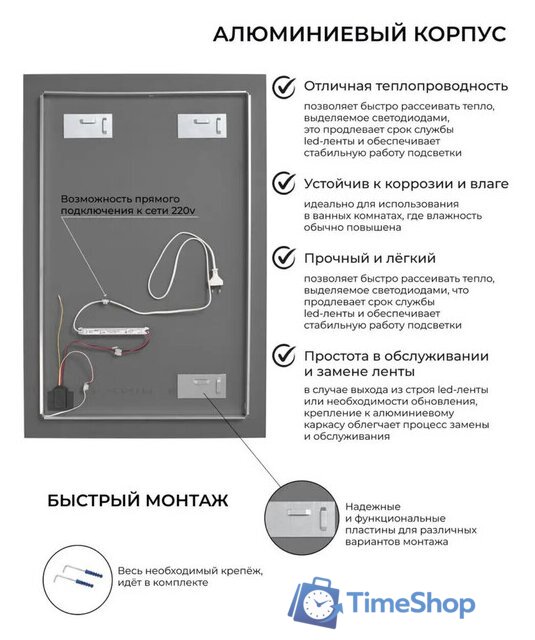 АЛЮМИНИЕВЫЙ КОРПУС

Возможность прямого подключения к сети 220v

Отличная теплопроводность

позволяет быстро рассеивать тепло, выделяемое светодиодами, это продлевает срок службы led-ленты и обеспечивает стабильную работу подсветки

Устойчив к коррозии и влаге

идеально для использования в ванных комнатах, где влажность обычно повышена

Прочный и лёгкий

позволяет быстро рассеивать тепло, выделяемое светодиодами, что продлевает срок службы led-ленты и обеспечивает стабильную работу подсветки

Простота в обслуживании и замене ленты

в случае выхода из строя led-ленты или необходимости обновления, крепление к алюминиевому каркасу облегчает процесс замены и обслуживания

БЫСТРЫЙ МОНТАЖ

Надежные и функциональные пластины для различных вариантов монтажа

Весь необходимый крепёж, идёт в комплекте

TimeShop