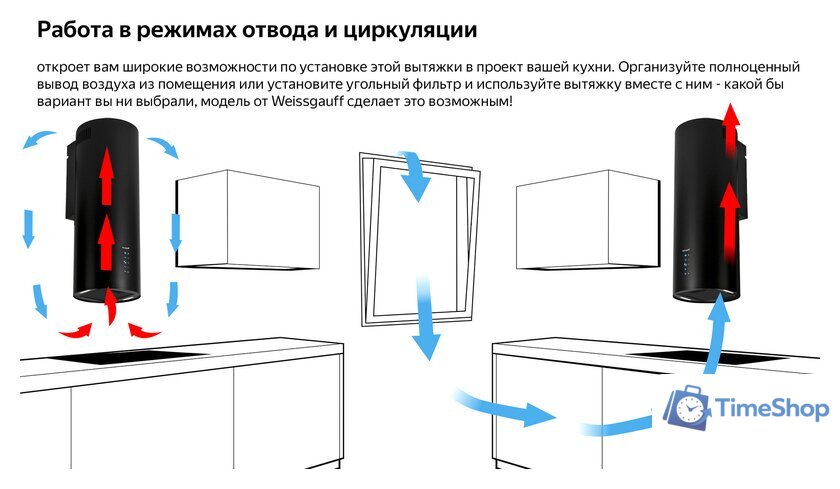 Работа в режимах отвода и циркуляции

откроет вам широкие возможности по установке этой вытяжки в проект вашей кухни. Организуйте полноценный вывод воздуха из помещения или установите угольный фильтр и используйте вытяжку вместе с ним - какой бы вариант вы ни выбрали, модель от Weissgauff сделает это возможным!

TimeShop