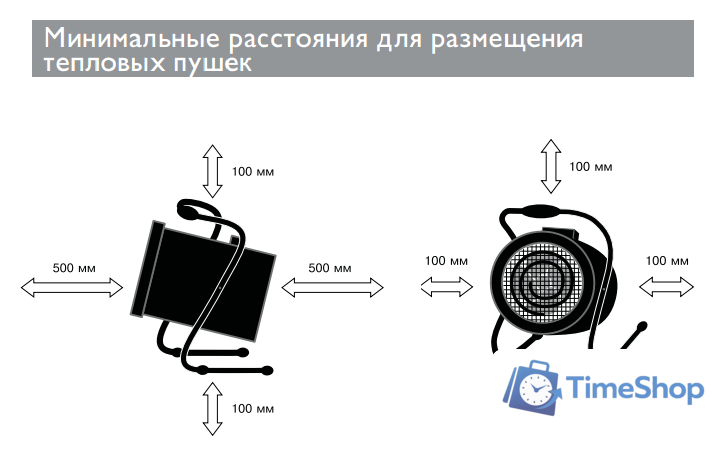 Минимальные расстояния для размещения тепловых пушек

100 мм

500 мм

500 мм

100 мм

100 мм

100 мм

100 мм

TimeShop