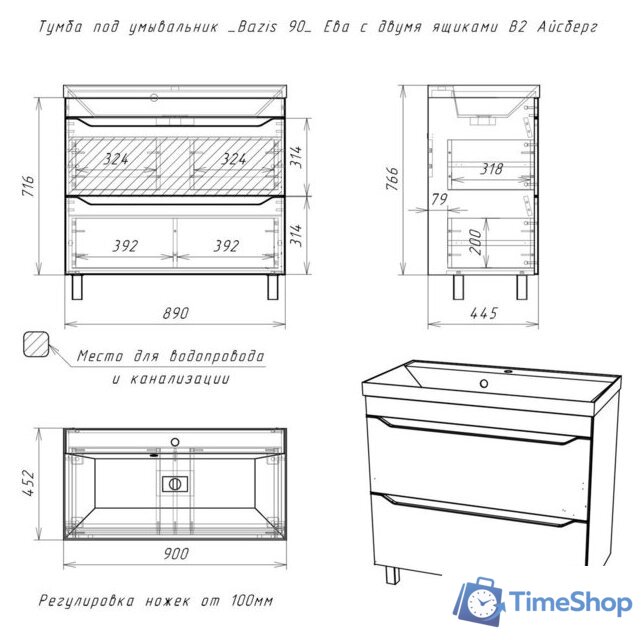 Тумба под умывальник _Bazis 90_ Ева с двумя ящиками В2 Айсберг

716

324

324

314

392

392

314

890

766

318

79

200

445

Места для водопровода и канализации

452

900

Регулировка ножек от 100мм

TimeShop