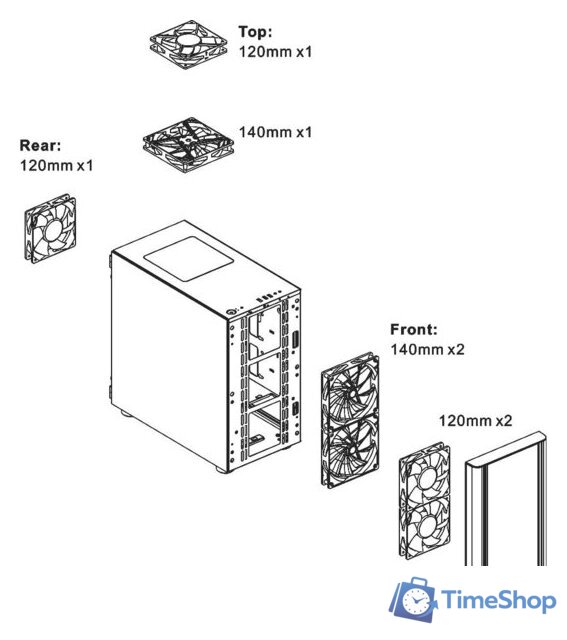 Top:
120mm x1

140mm x1

Rear:
120mm x1

Front:
140mm x2

120mm x2

TimeShop