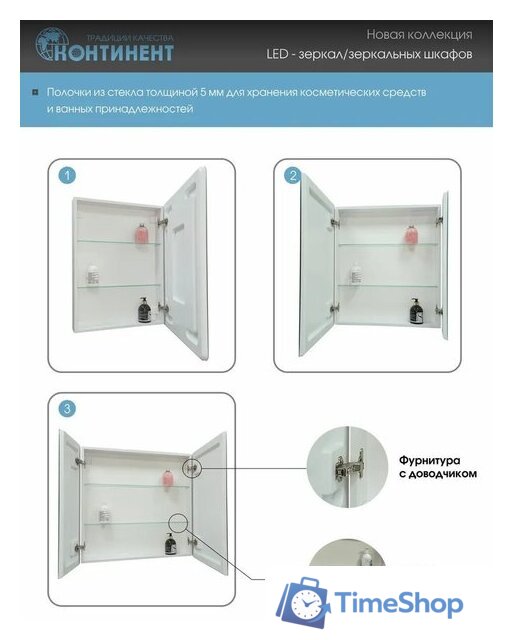 ТРАДИЦИИ КАЧЕСТВА
КОНТИНЕНТ

Новая коллекция
LED - зеркал/зеркальных шкафов

Полочки из стекла толщиной 5 мм для хранения косметических средств и ванных принадлежностей

1

2

3

Фурнитура с доводчиком

TimeShop