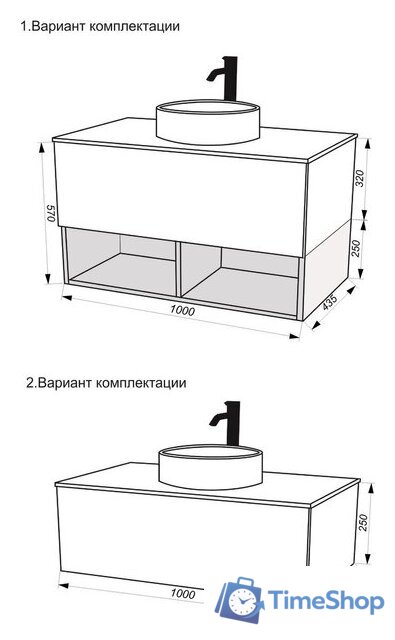 1.Вариант комплектации

570

320

250

1000

435

2.Вариант комплектации

250

1000

TimeShop