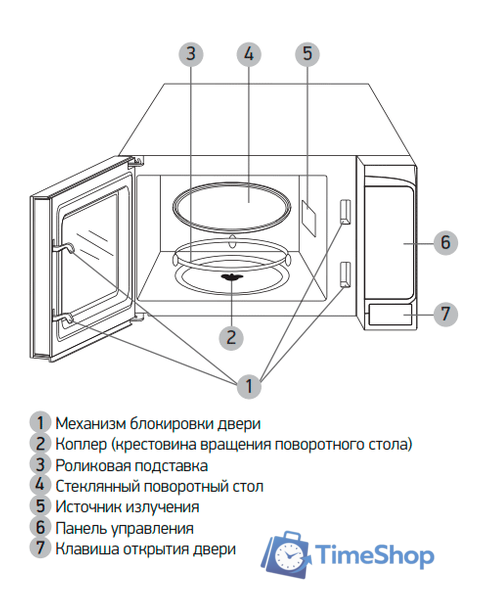 3
4
5
6
7
2
1

1 Механизм блокировки двери
2 Коплер (крестовина вращения поворотного стола)
3 Роликовая подставка
4 Стеклянный поворотный стол
5 Источник излучения
6 Панель управления
7 Клавиша открытия двери

TimeShop