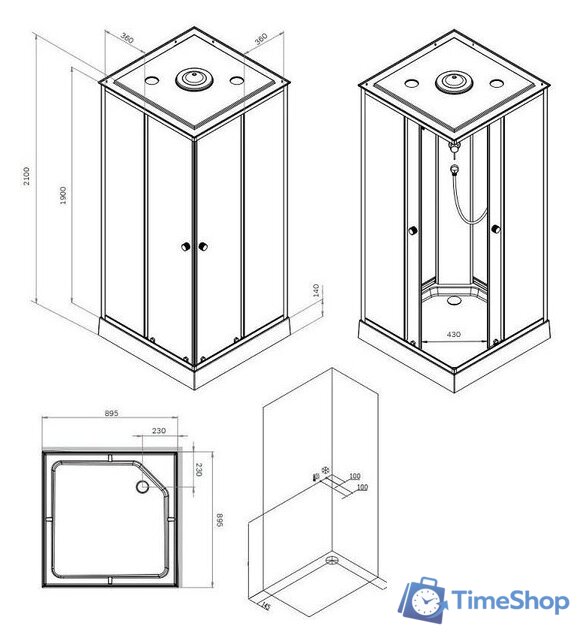 360
360
2100
1900
140
430
895
230
230
895
100
100
145
TimeShop