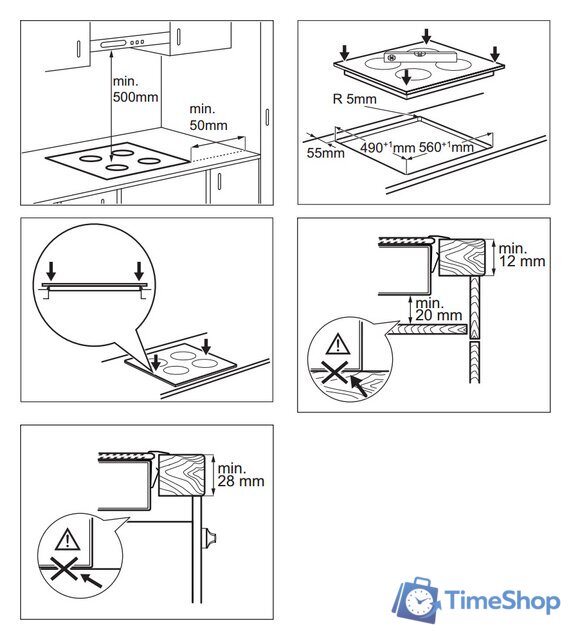 min.
500mm

min.
50mm

R 5mm

55mm

$490^{+1}$mm

$560^{+1}$mm

min.
12 mm

min.
20 mm

min.
28 mm

TimeShop