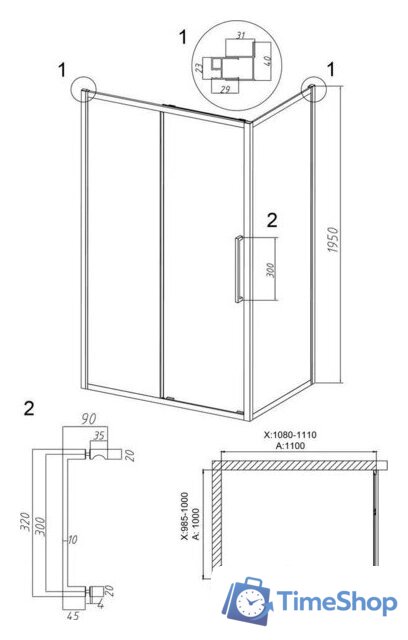 1

31
23
40
29

1

1

2

300

1950

2

90
35
20
320
300
10
20
4
45

X:1080-1110
A:1100

X:985-1000
A: 1000

TimeShop