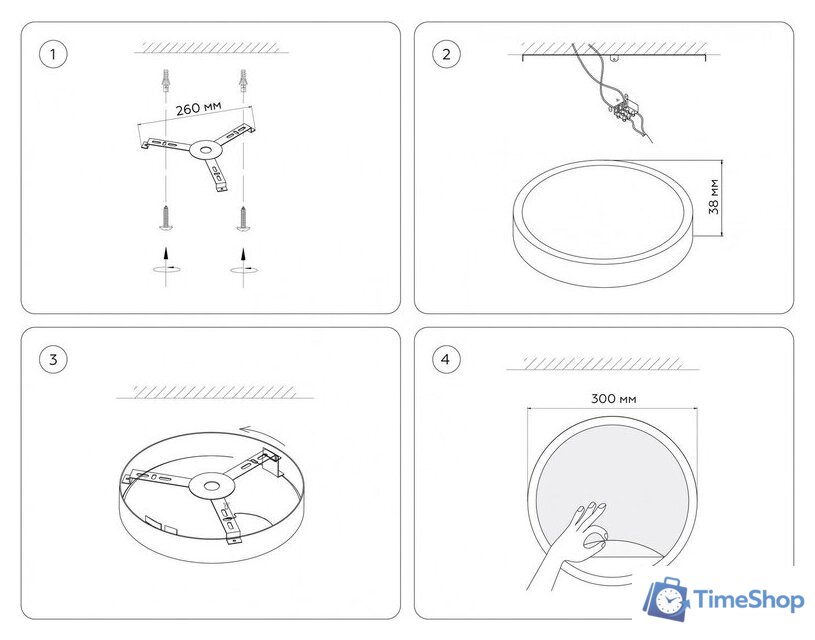 1

260 мм

2

38 мм

3

4

300 мм

TimeShop