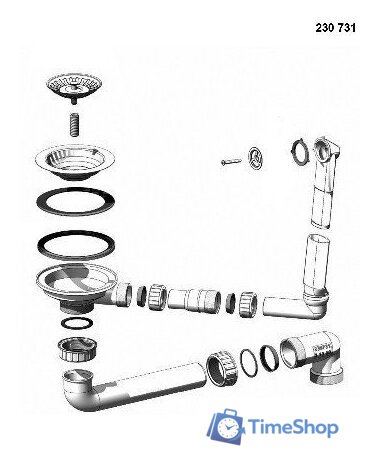 230 731

TimeShop