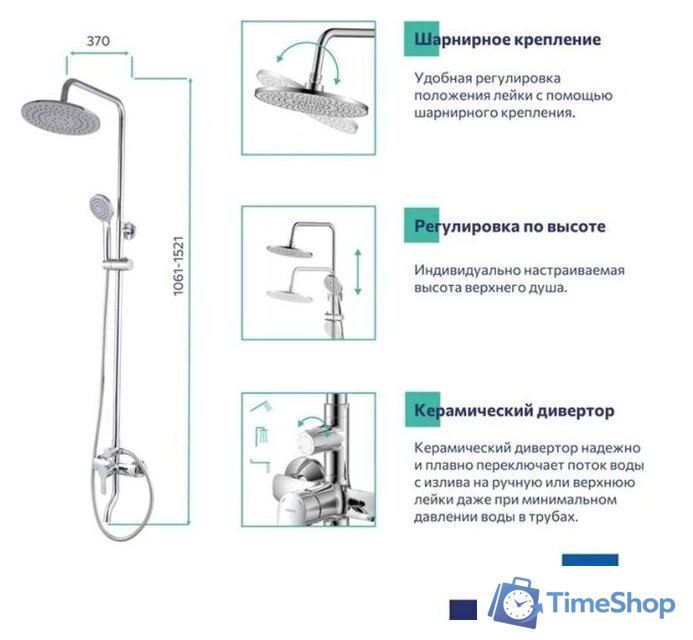 370

1061-1521

Шарнирное крепление

Удобная регулировка положения лейки с помощью шарнирного крепления.

Регулировка по высоте

Индивидуально настраиваемая высота верхнего душа.

Керамический дивертор

Керамический дивертор надежно и плавно переключает поток воды с излива на ручную или верхнюю лейки даже при минимальном давлении воды в трубах.

TimeShop