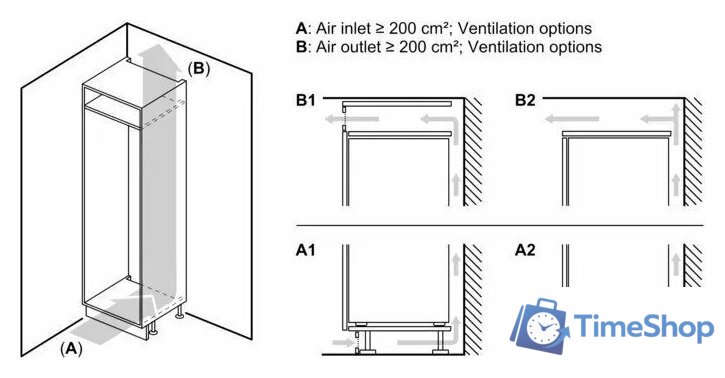 (B)

(A)

A: Air inlet ≥ 200 cm²; Ventilation options
B: Air outlet ≥ 200 cm²; Ventilation options

B1

B2

A1

A2

TimeShop