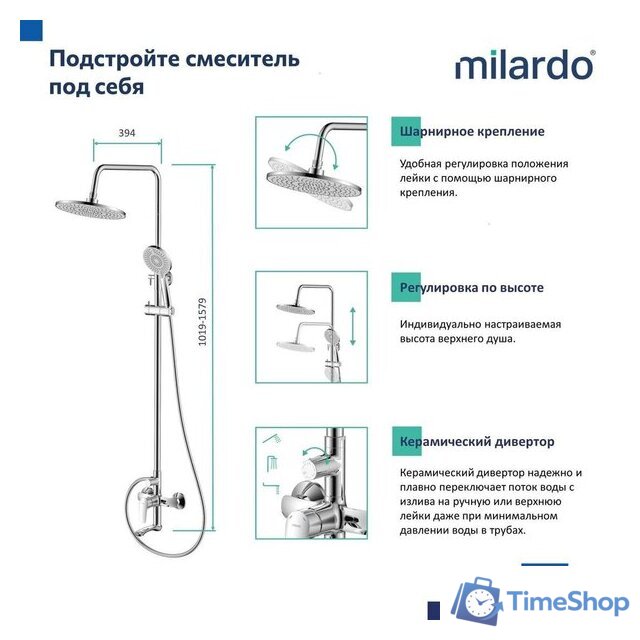 Подстройте смеситель под себя

milardo®

394

1019-1579

Шарнирное крепление

Удобная регулировка положения лейки с помощью шарнирного крепления.

Регулировка по высоте

Индивидуально настраиваемая высота верхнего душа.

Керамический дивертор

Керамический дивертор надежно и плавно переключает поток воды с излива на ручную или верхнюю лейки даже при минимальном давлении воды в трубах.

TimeShop