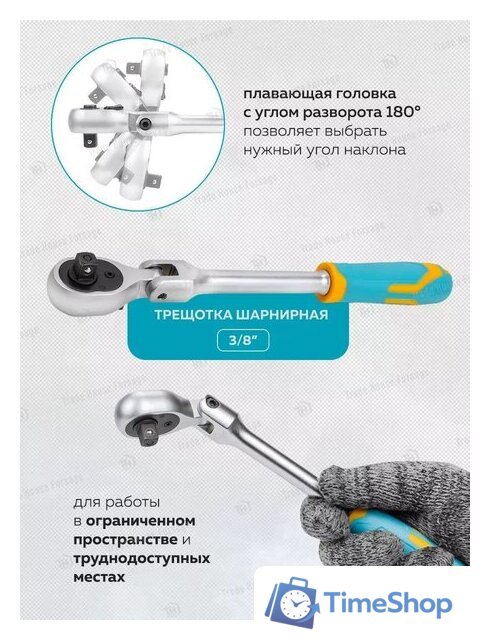 плавающая головка с углом разворота 180° позволяет выбрать нужный угол наклона

ТРЕЩОТКА ШАРНИРНАЯ

3/8"

для работы в ограниченном пространстве и труднодоступных местах

TimeShop