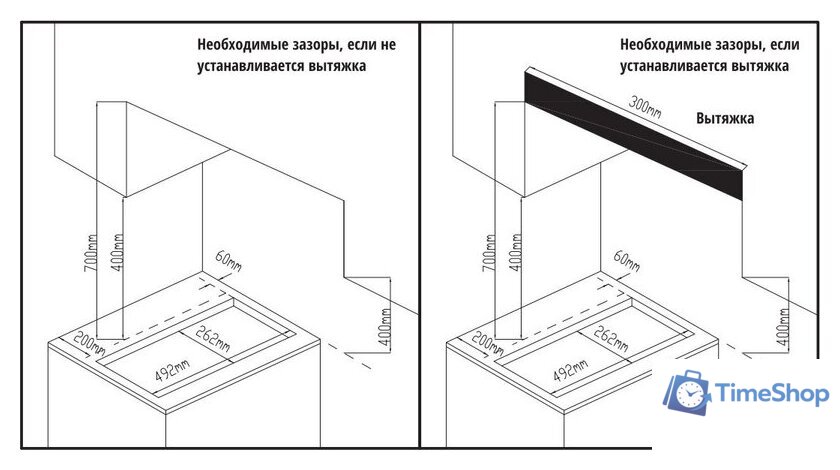 Необходимые зазоры, если не устанавливается вытяжка

700mm
400mm
60mm
200mm
262mm
492mm
400mm

Необходимые зазоры, если устанавливается вытяжка

300mm
Вытяжка
700mm
400mm
60mm
200mm
262mm
492mm
400mm

TimeShop