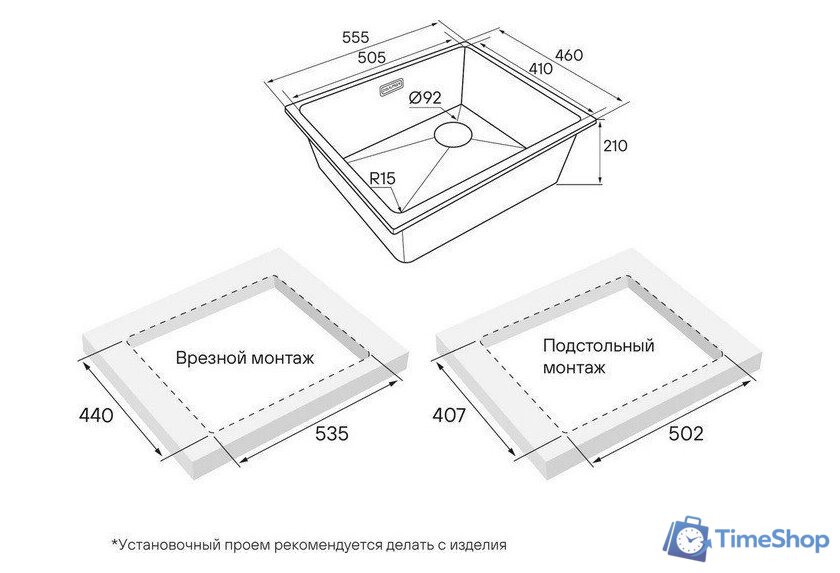 555
505
410
460
Ø92
210
R15

Врезной монтаж
440
535

Подстольный монтаж
407
502

*Установочный проем рекомендуется делать с изделия

TimeShop