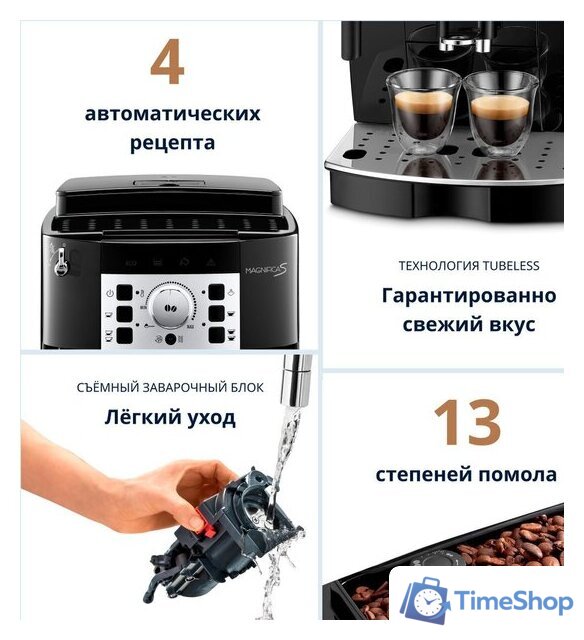 4

автоматических рецепта

MAGNIFICA S

ТЕХНОЛОГИЯ TUBELESS

Гарантированно свежий вкус

СЪЁМНЫЙ ЗАВАРОЧНЫЙ БЛОК

Лёгкий уход

13

степеней помола

TimeShop