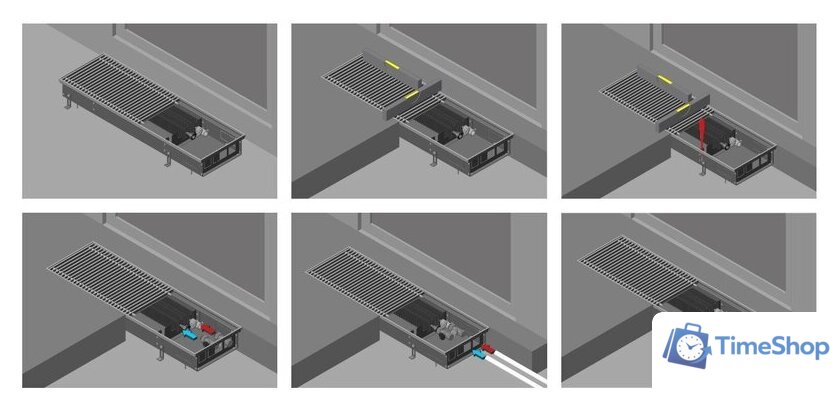 TimeShop