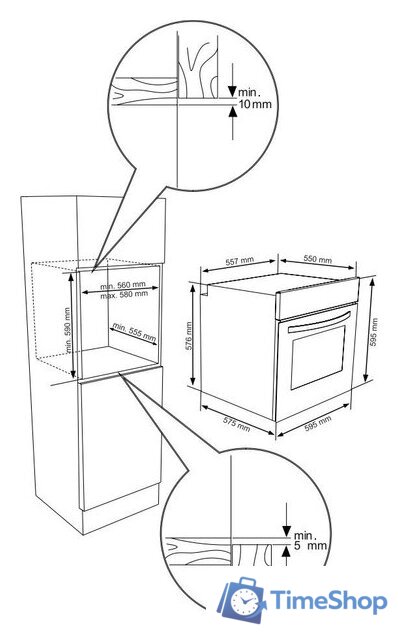 min.
10 mm

min. 560 mm
max. 580 mm

min. 590 mm

min. 555 mm

557 mm
550 mm
576 mm
595 mm
575 mm
595 mm

min.
5 mm

TimeShop