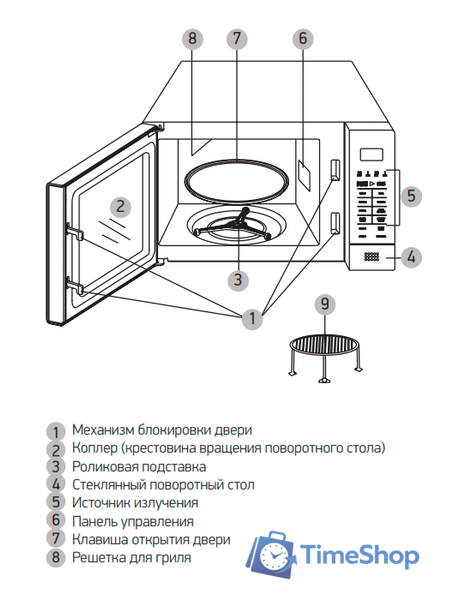 8
7
6
2
5
4
3
1
9

1 Механизм блокировки двери
2 Коплер (крестовина вращения поворотного стола)
3 Роликовая подставка
4 Стеклянный поворотный стол
5 Источник излучения
6 Панель управления
7 Клавиша открытия двери
8 Решетка для гриля

TimeShop