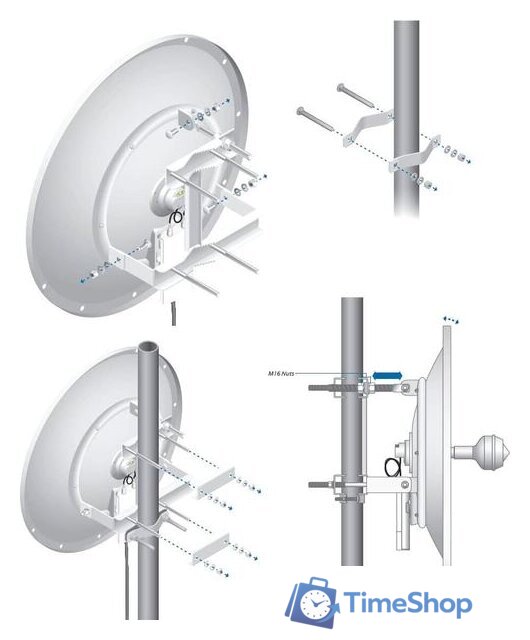 M16 Nuts

TimeShop