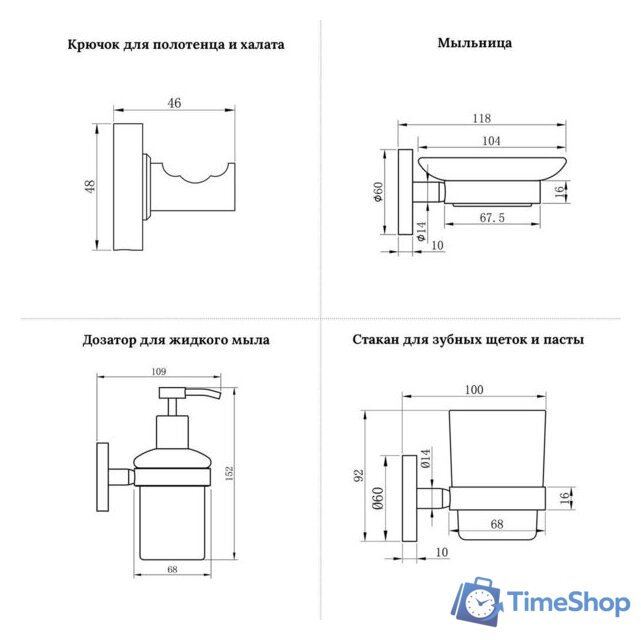 Крючок для полотенца и халата

46

48

Мыльница

118

104

Ø60

16

67.5

Ø14

10

Дозатор для жидкого мыла

109

152

68

Стакан для зубных щеток и пасты

100

92

Ø14

Ø60

16

68

10

TimeShop