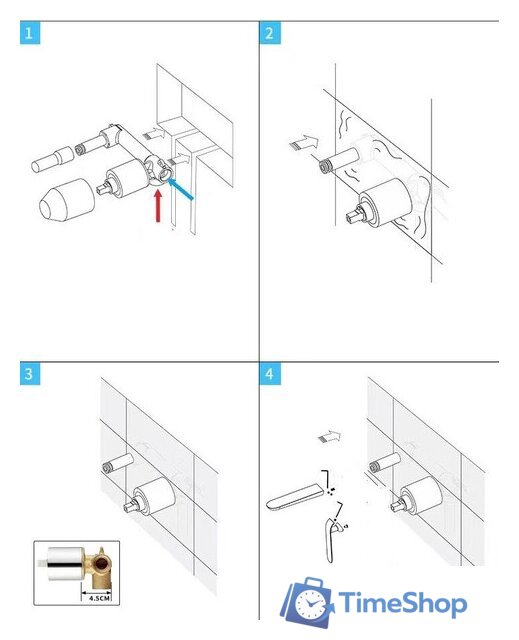 1

2

3

4.5CM

4

TimeShop