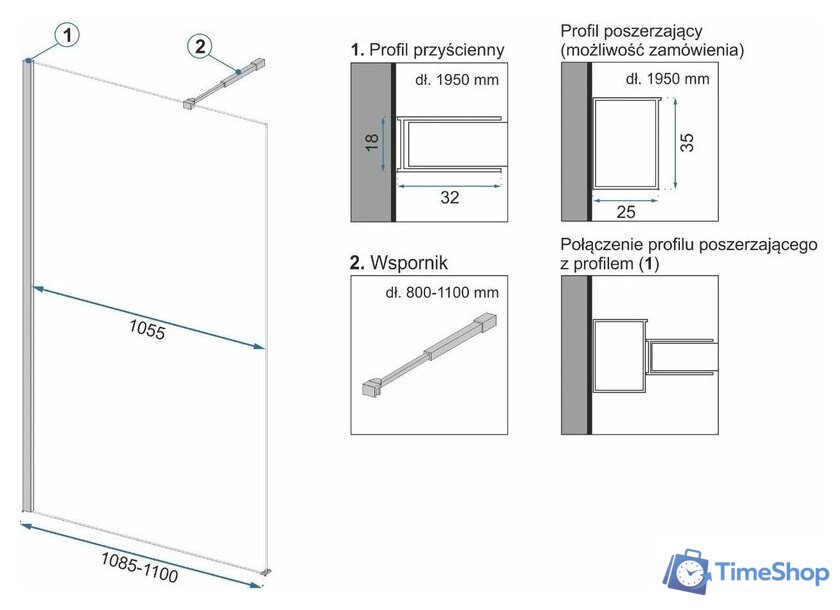 1

2

1055

1085-1100

1. Profil przyścienny

dł. 1950 mm

18

32

Profil poszerzający (możliwość zamówienia)

dł. 1950 mm

35

25

2. Wspornik

dł. 800-1100 mm

Połączenie profilu poszerzającego z profilem (1)

TimeShop