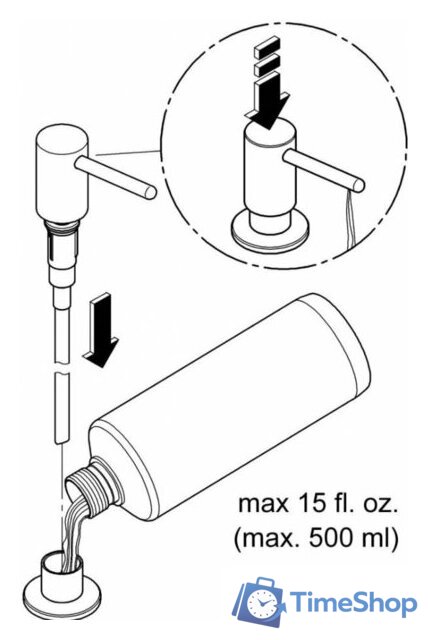 max 15 fl. oz.
(max. 500 ml)

TimeShop