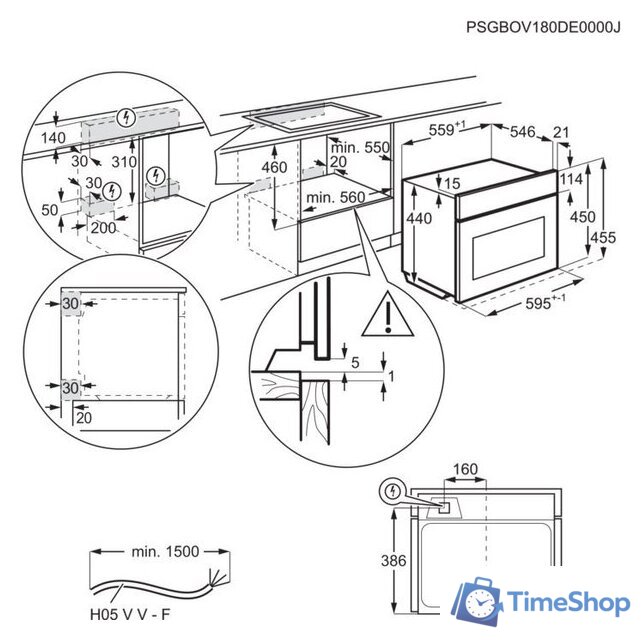 PSGBOV180DE0000J

140
30
310
30
50
200

460
min. 550
20
min. 560

$559^{+1}$
546
21
15
114
440
450
455
$595^{+-1}$

30
30
20

5
1

160
386

min. 1500
H05 V V - F

TimeShop