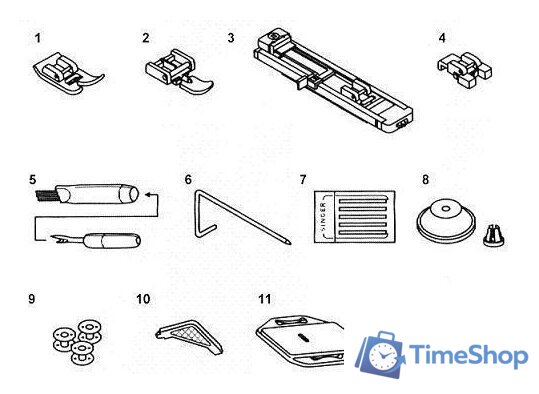 1
2
3
4
5
6
7
SINGER
8
9
10
11
TimeShop