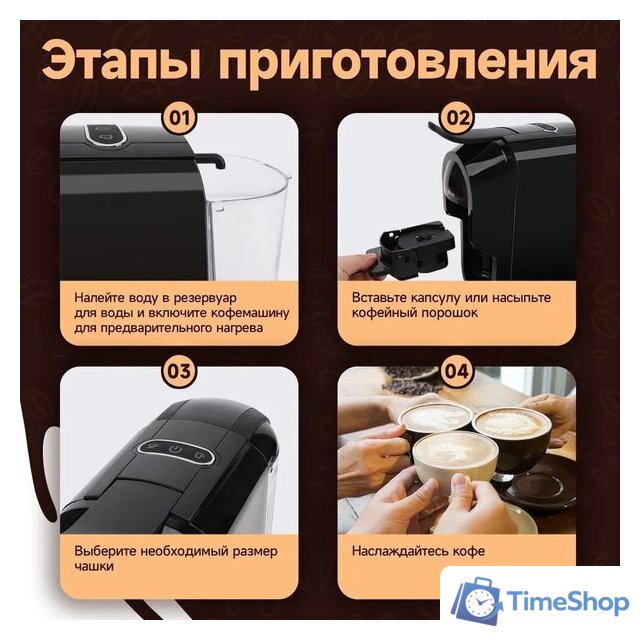 Этапы приготовления

01

Налейте воду в резервуар для воды и включите кофемашину для предварительного нагрева

02

Вставьте капсулу или насыпьте кофейный порошок

03

Выберите необходимый размер чашки

04

Наслаждайтесь кофе

TimeShop